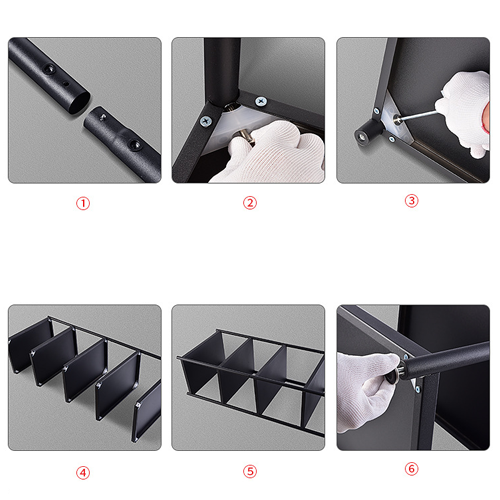 ①

②

③

④

⑤

⑥